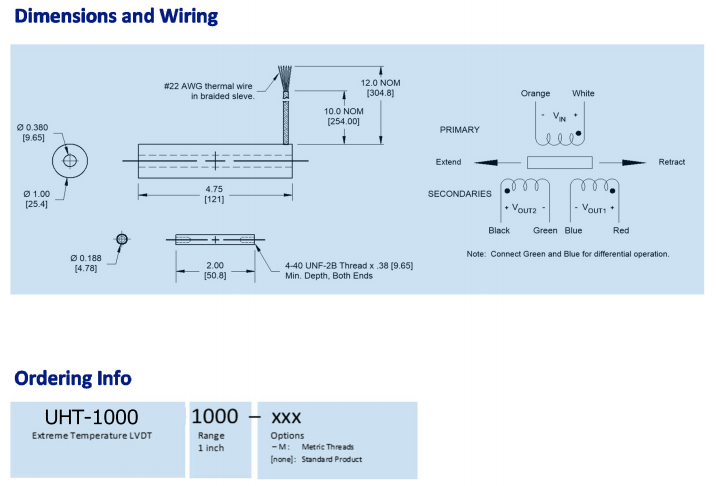 Dimensions and Wiring

#22 AWG thermal wire in braided sleve.

12.0 NOM [304.8]

10.0 NOM [254.00]

Ø 0.380 [9.65]

Ø 1.00 [25.4]

4.75 [121]

Ø 0.188 [4.78]

2.00 [50.8]

4-40 UNF-2B Thread x .38 [9.65] Min. Depth, Both Ends

Orange White

- $V_{IN}$ +

PRIMARY

Extend

Retract

SECONDARIES

+ $V_{OUT2}$ -

- $V_{OUT1}$ +

Black Green Blue Red

Note: Connect Green and Blue for differential operation.

Ordering Info

UHT-1000
Extreme Temperature LVDT

1000
Range
1 inch

– xxx
Options
– M: Metric Threads
[none]: Standard Product